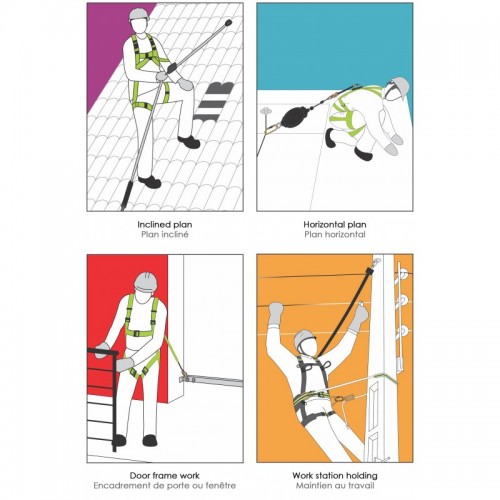 Inclined plan
Plan incliné

Horizontal plan
Plan horizontal

Door frame work
Encadrement de porte ou fenêtre

Work station holding
Maintien au travail